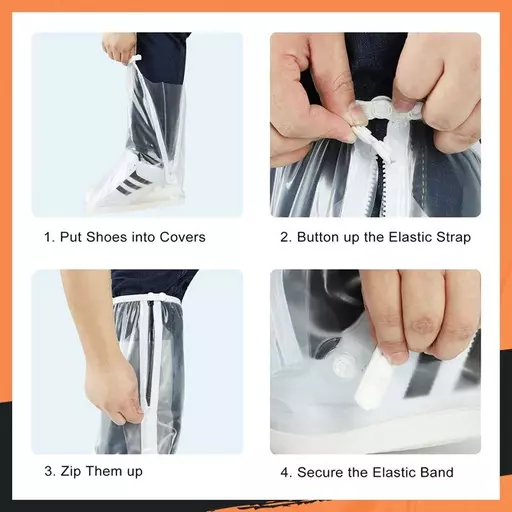 1. Put Shoes into Covers

2. Button up the Elastic Strap

3. Zip Them up

4. Secure the Elastic Band